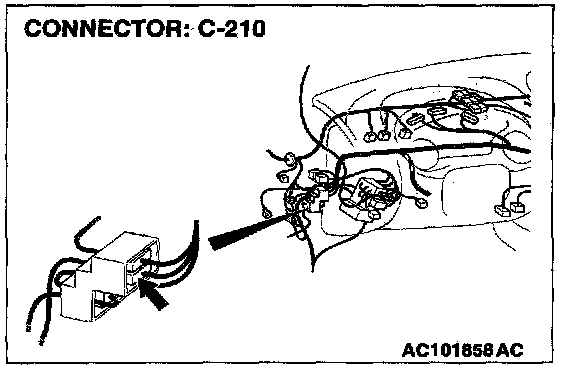 CONNECTOR: C-210

AC101858 AC