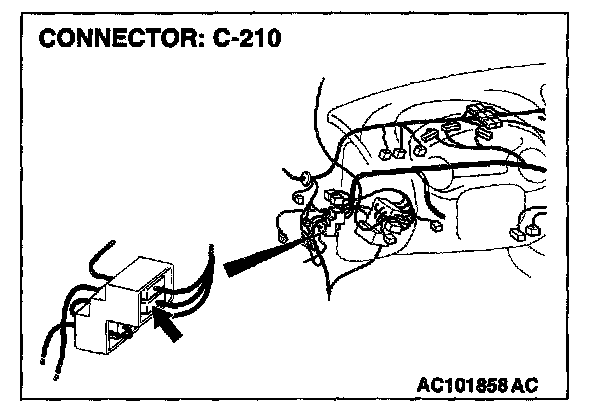 CONNECTOR: C-210

AC101858 AC