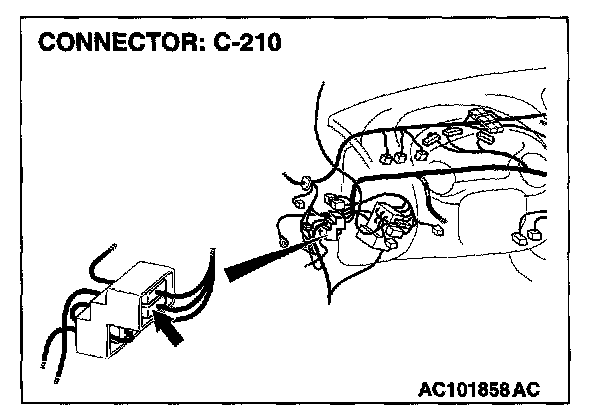 CONNECTOR: C-210

AC101858AC