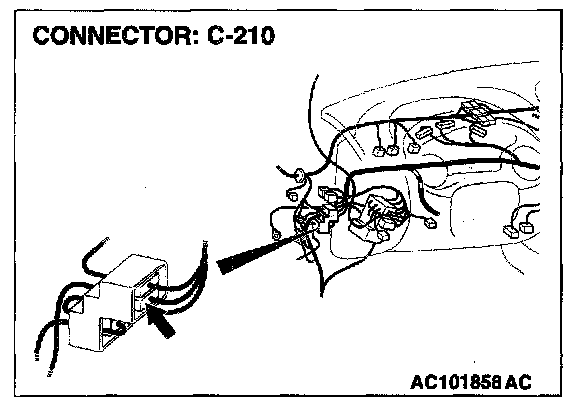 CONNECTOR: C-210

AC101858 AC