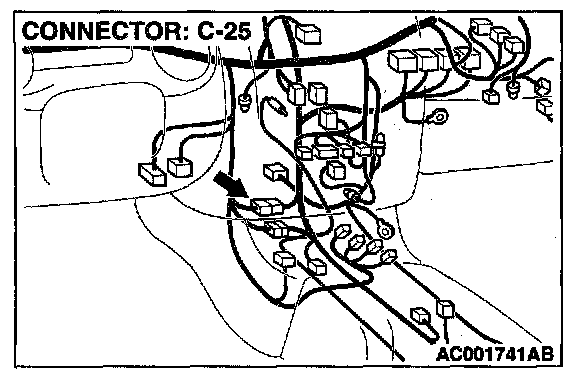 CONNECTOR: C-25

AC001741AB