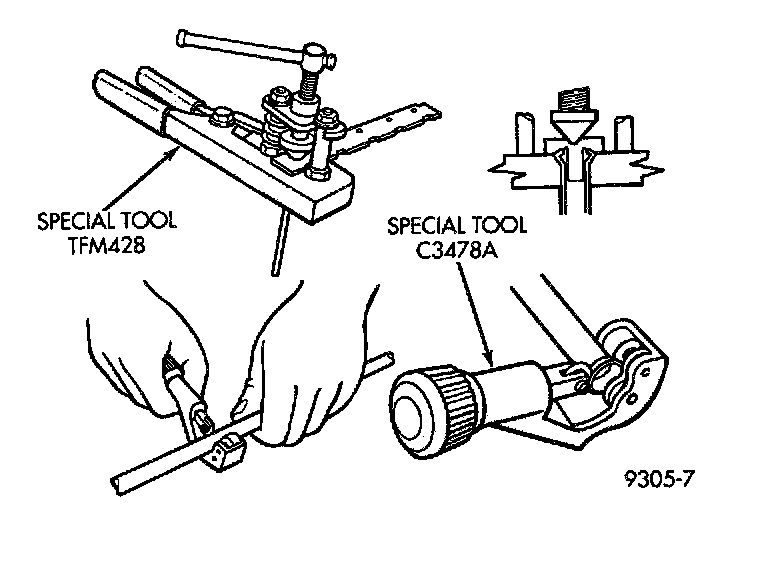 SPECIAL TOOL
TFM428

SPECIAL TOOL
C3478A

9305-7