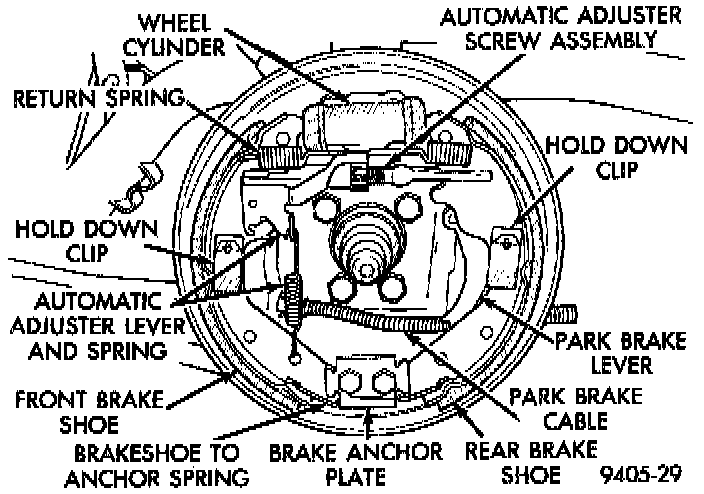 WHEEL CYLINDER

AUTOMATIC ADJUSTER SCREW ASSEMBLY

RETURN SPRING

HOLD DOWN CLIP

HOLD DOWN CLIP

AUTOMATIC ADJUSTER LEVER AND SPRING

PARK BRAKE LEVER

FRONT BRAKE SHOE

PARK BRAKE CABLE

BRAKESHOE TO ANCHOR SPRING

BRAKE ANCHOR PLATE

REAR BRAKE SHOE

9405-29