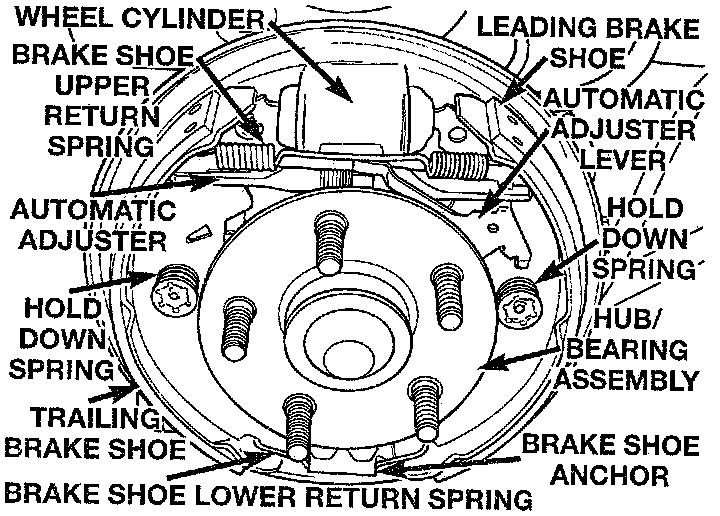 WHEEL CYLINDER

BRAKE SHOE UPPER RETURN SPRING

LEADING BRAKE SHOE

AUTOMATIC ADJUSTER LEVER

AUTOMATIC ADJUSTER

HOLD DOWN SPRING

HOLD DOWN SPRING

HUB/ BEARING ASSEMBLY

TRAILING BRAKE SHOE

BRAKE SHOE ANCHOR

BRAKE SHOE LOWER RETURN SPRING