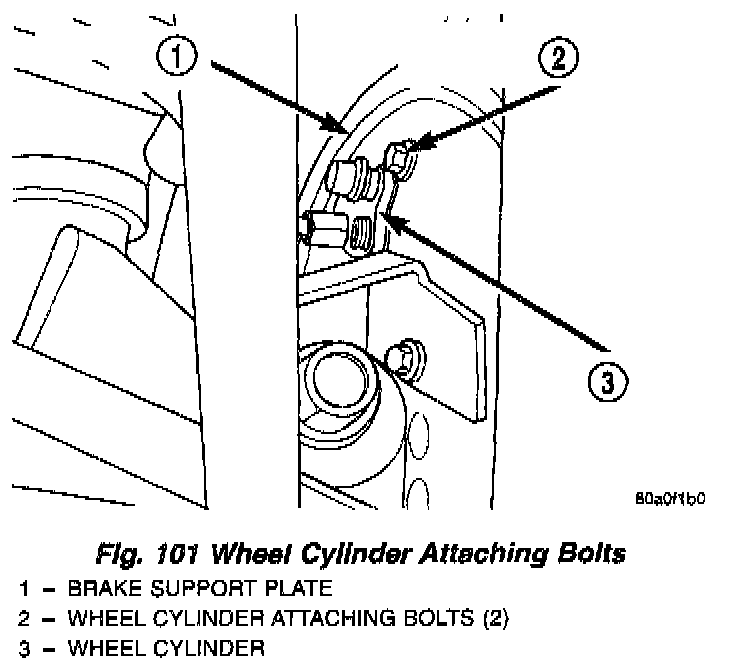 1

2

3

80a0f1b0

Fig. 101 Wheel Cylinder Attaching Bolts

1 – BRAKE SUPPORT PLATE

2 – WHEEL CYLINDER ATTACHING BOLTS (2)

3 – WHEEL CYLINDER