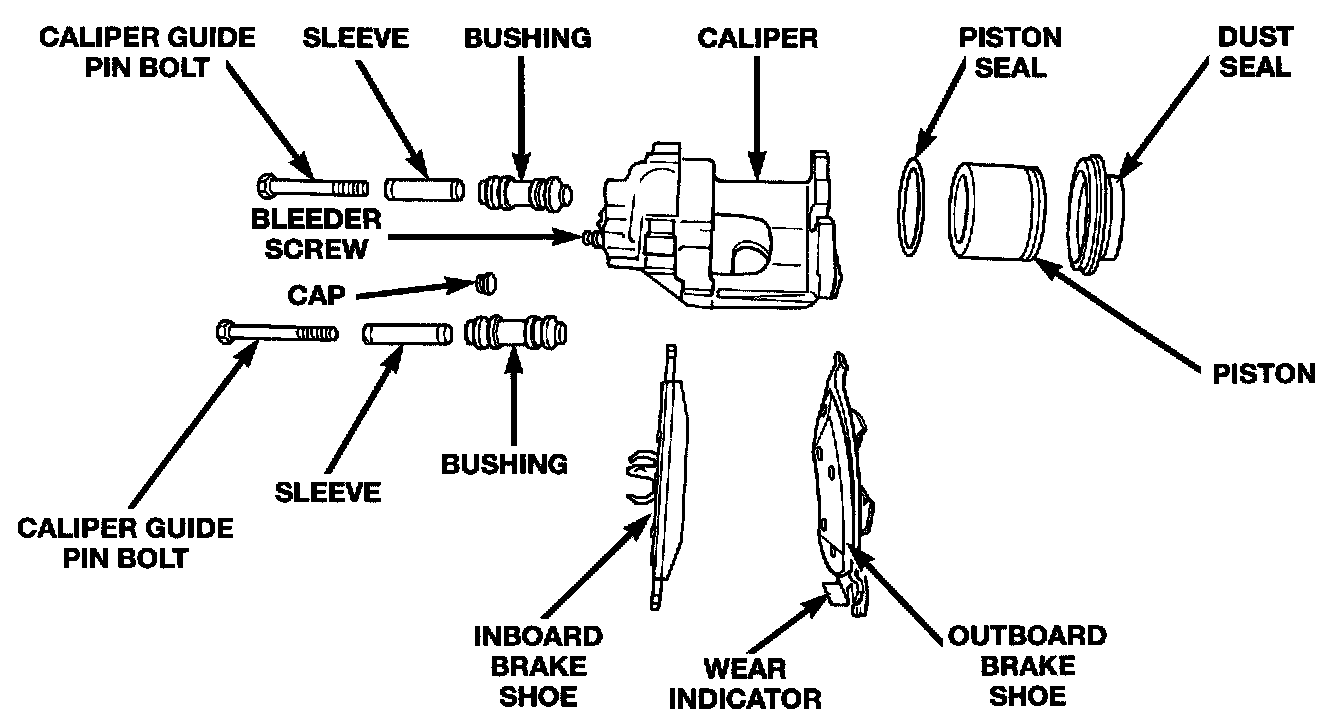 CALIPER GUIDE PIN BOLT
SLEEVE
BUSHING
CALIPER
PISTON SEAL
DUST SEAL
BLEEDER SCREW
CAP
PISTON
BUSHING
SLEEVE
CALIPER GUIDE PIN BOLT
INBOARD BRAKE SHOE
WEAR INDICATOR
OUTBOARD BRAKE SHOE