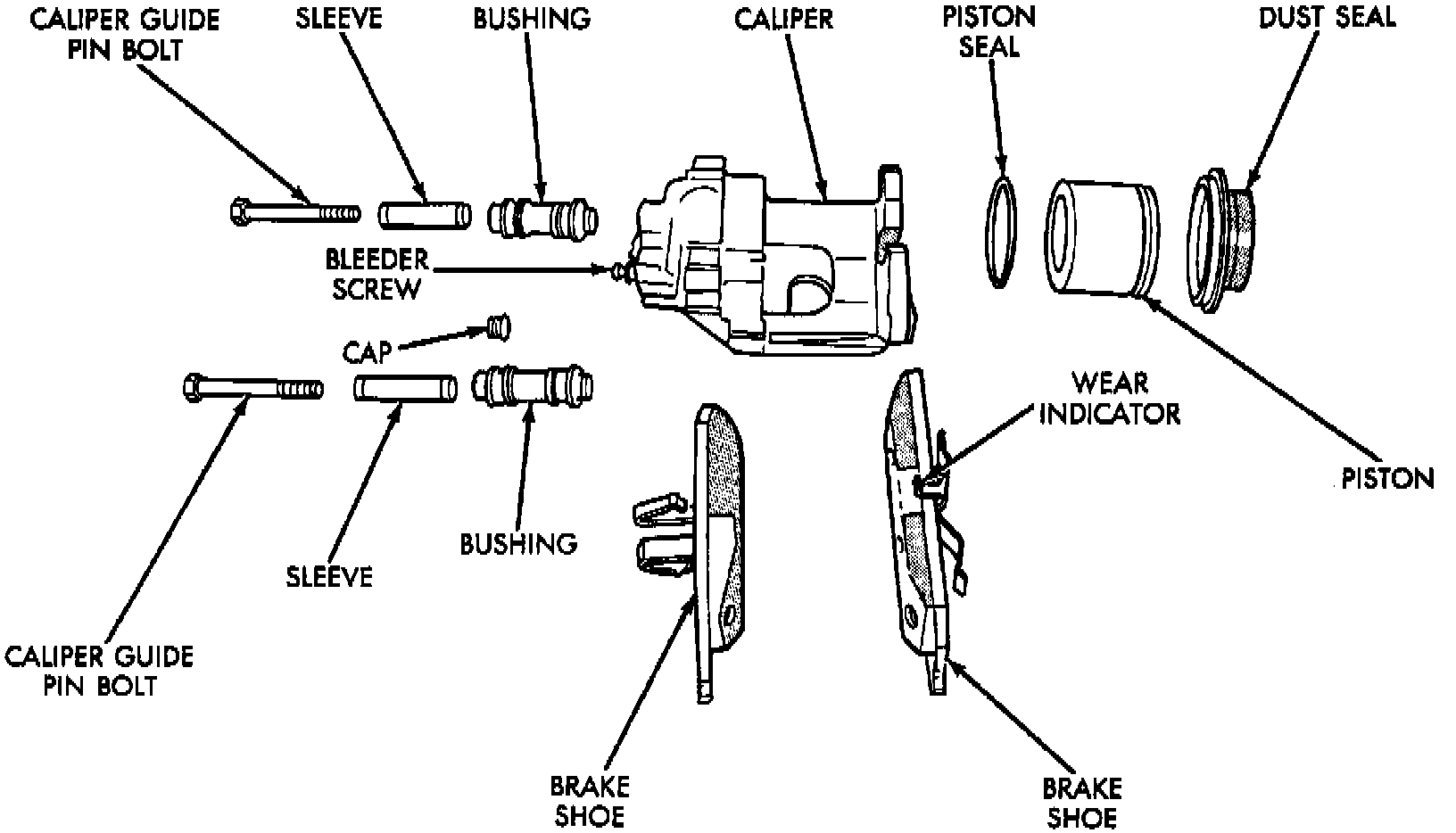 CALIPER GUIDE PIN BOLT

SLEEVE

BUSHING

CALIPER

PISTON SEAL

DUST SEAL

BLEEDER SCREW

CAP

WEAR INDICATOR

PISTON

BUSHING

SLEEVE

CALIPER GUIDE PIN BOLT

BRAKE SHOE

BRAKE SHOE