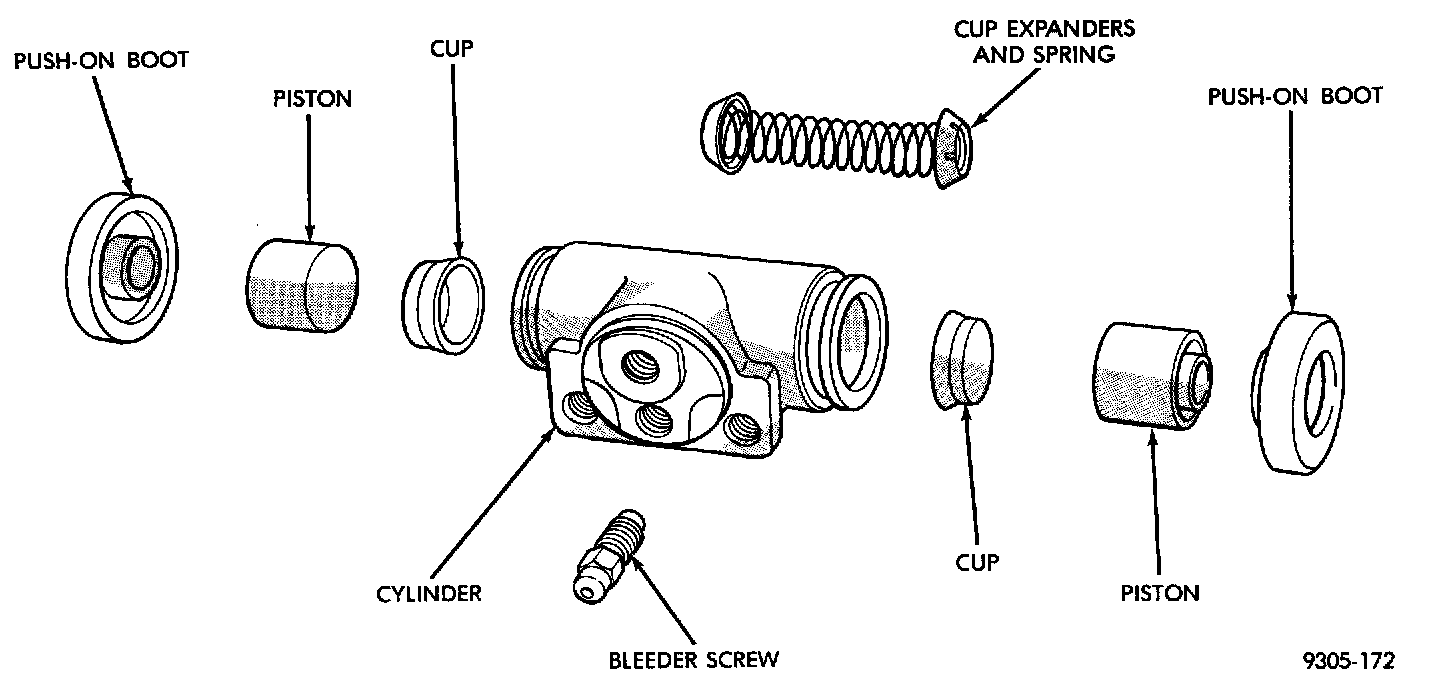 PUSH-ON BOOT
PISTON
CUP
CUP EXPANDERS AND SPRING
PUSH-ON BOOT
CYLINDER
BLEEDER SCREW
CUP
PISTON
9305-172