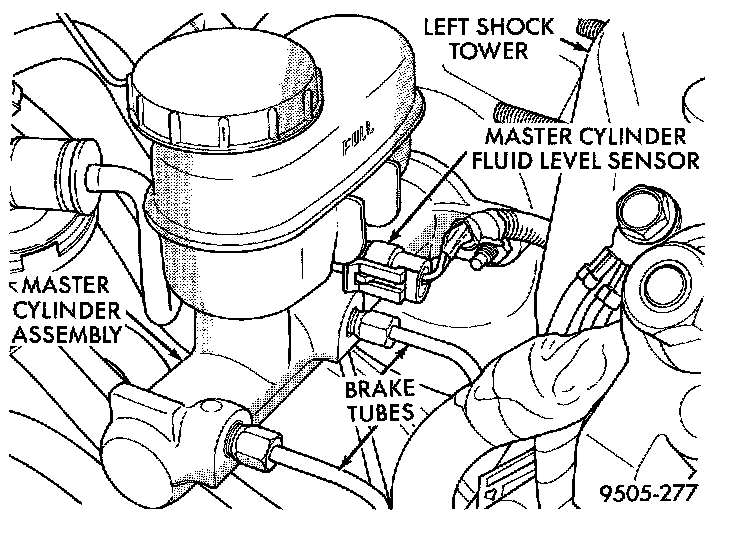 LEFT SHOCK TOWER

FULL

MASTER CYLINDER FLUID LEVEL SENSOR

MASTER CYLINDER ASSEMBLY

BRAKE TUBES

9505-277