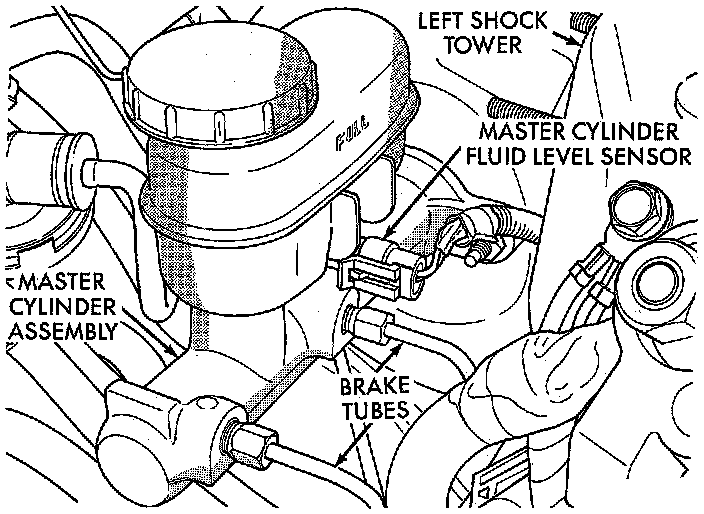 LEFT SHOCK TOWER

FULL

MASTER CYLINDER FLUID LEVEL SENSOR

MASTER CYLINDER ASSEMBLY

BRAKE TUBES