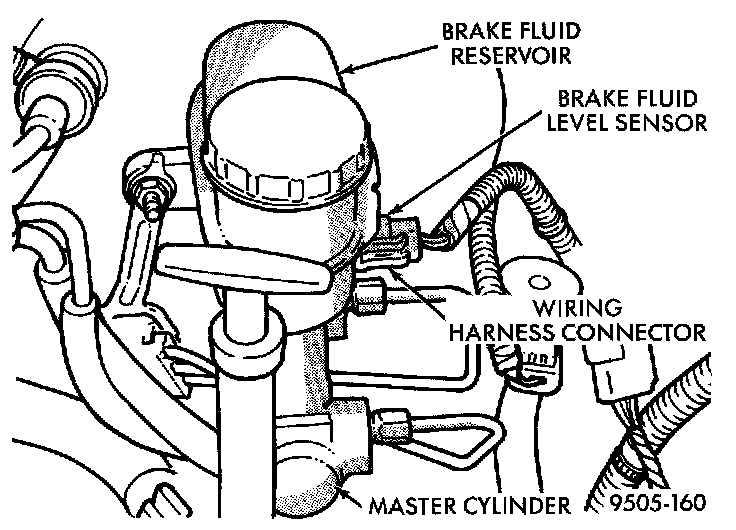 BRAKE FLUID RESERVOIR

BRAKE FLUID LEVEL SENSOR

WIRING HARNESS CONNECTOR

MASTER CYLINDER

9505-160