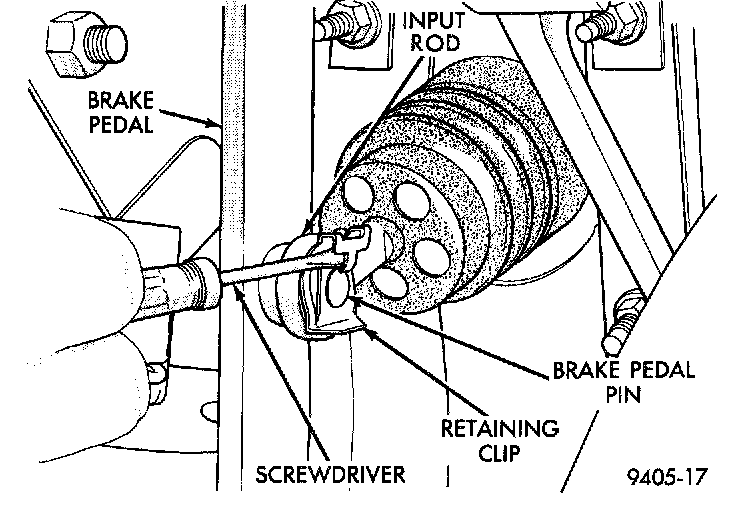 INPUT ROD

BRAKE PEDAL

BRAKE PEDAL PIN

RETAINING CLIP

SCREWDRIVER

9405-17