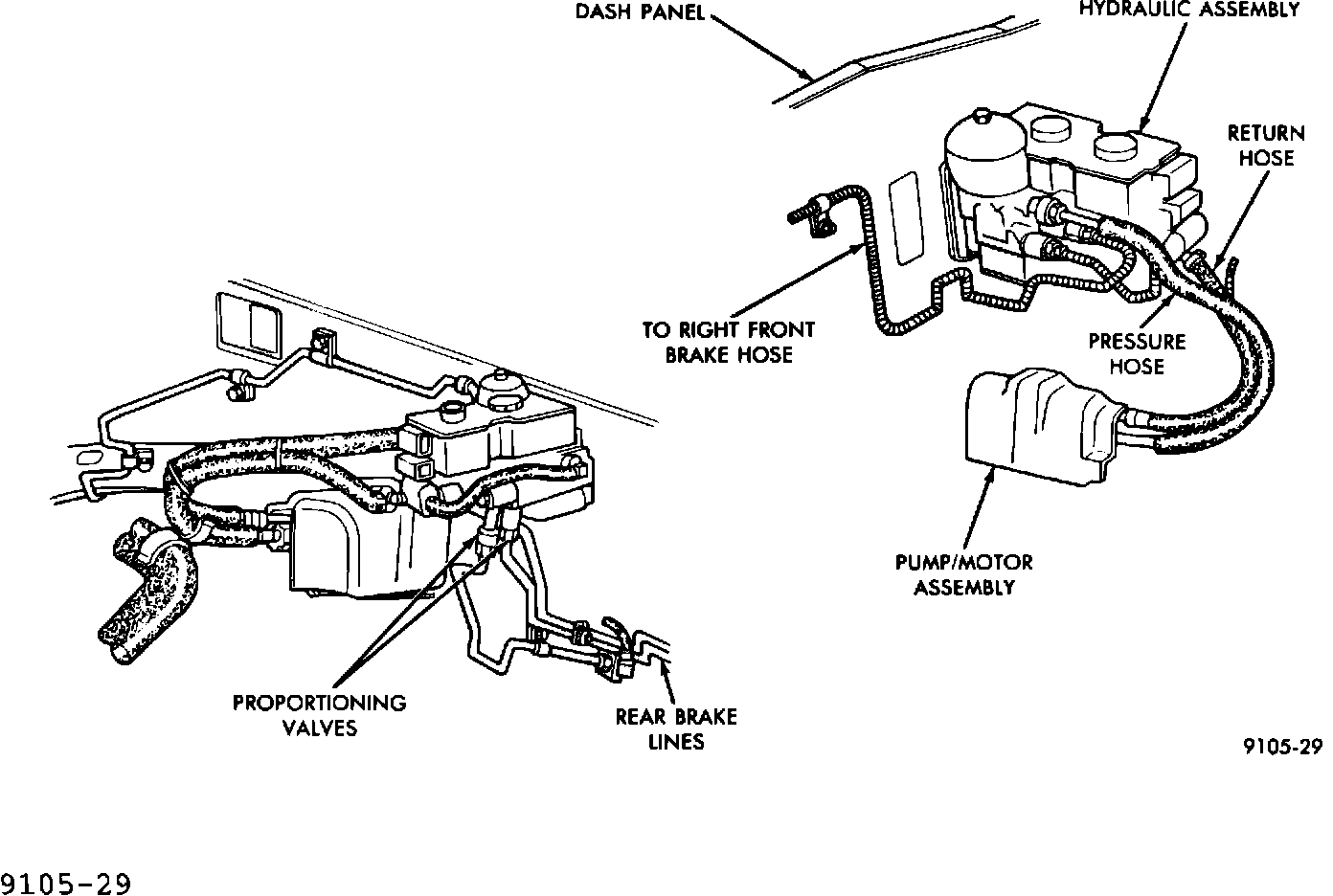 DASH PANEL

HYDRAULIC ASSEMBLY

RETURN HOSE

TO RIGHT FRONT BRAKE HOSE

PRESSURE HOSE

PUMP/MOTOR ASSEMBLY

PROPORTIONING VALVES

REAR BRAKE LINES

9105-29

9105-29