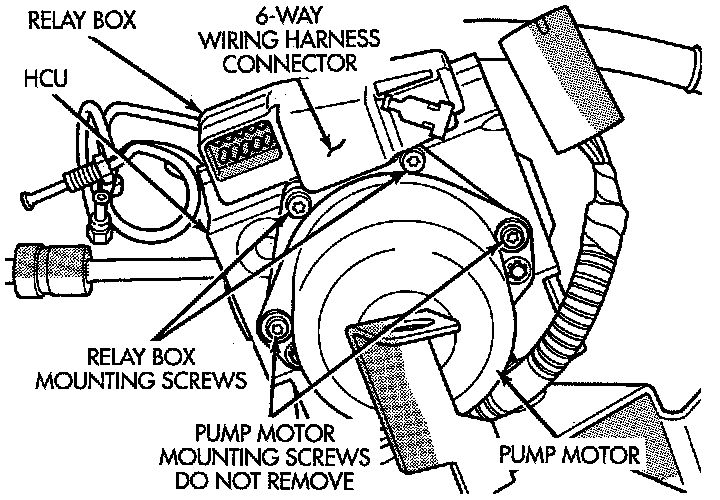 RELAY BOX

6-WAY WIRING HARNESS CONNECTOR

HCU

RELAY BOX MOUNTING SCREWS

PUMP MOTOR MOUNTING SCREWS DO NOT REMOVE

PUMP MOTOR