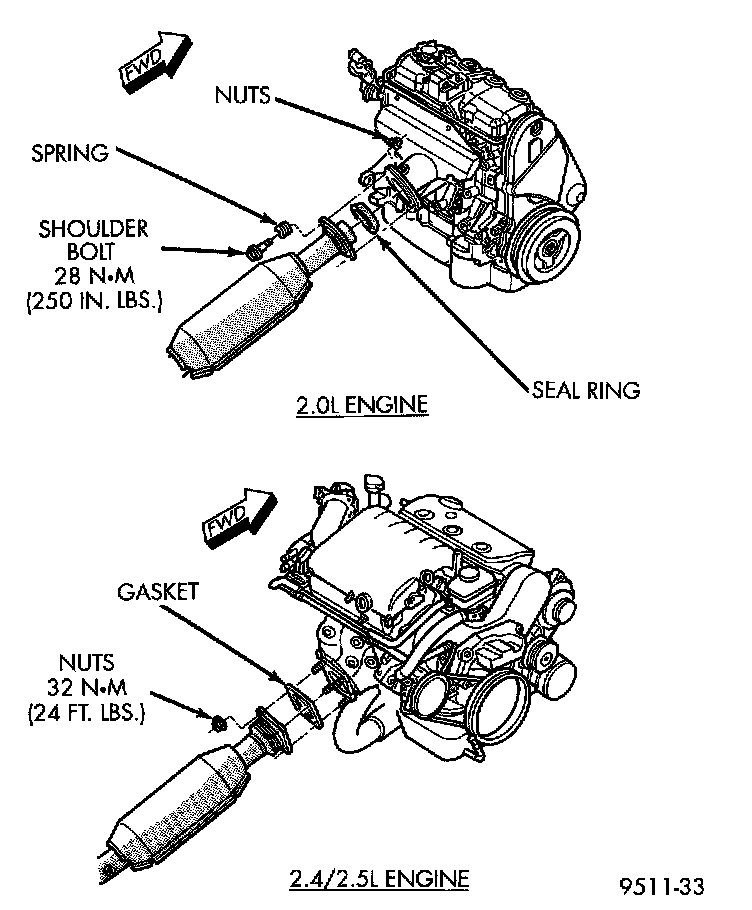 FWD

NUTS

SPRING

SHOULDER BOLT 28 N•M (250 IN. LBS.)

SEAL RING

2.0L ENGINE

FWD

GASKET

NUTS 32 N•M (24 FT. LBS.)

2.4/2.5L ENGINE

9511-33