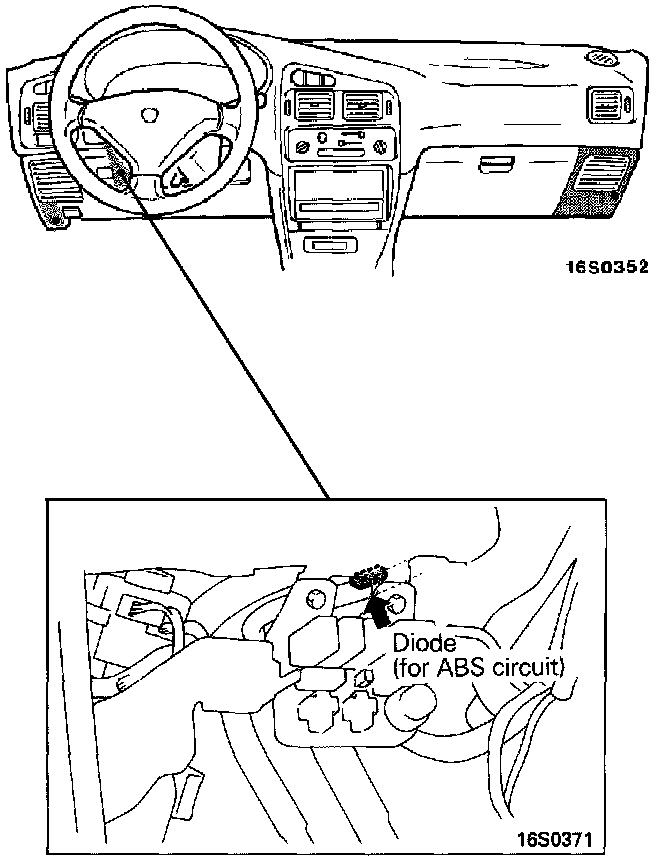 16S0352

Diode
(for ABS circuit)

16S0371