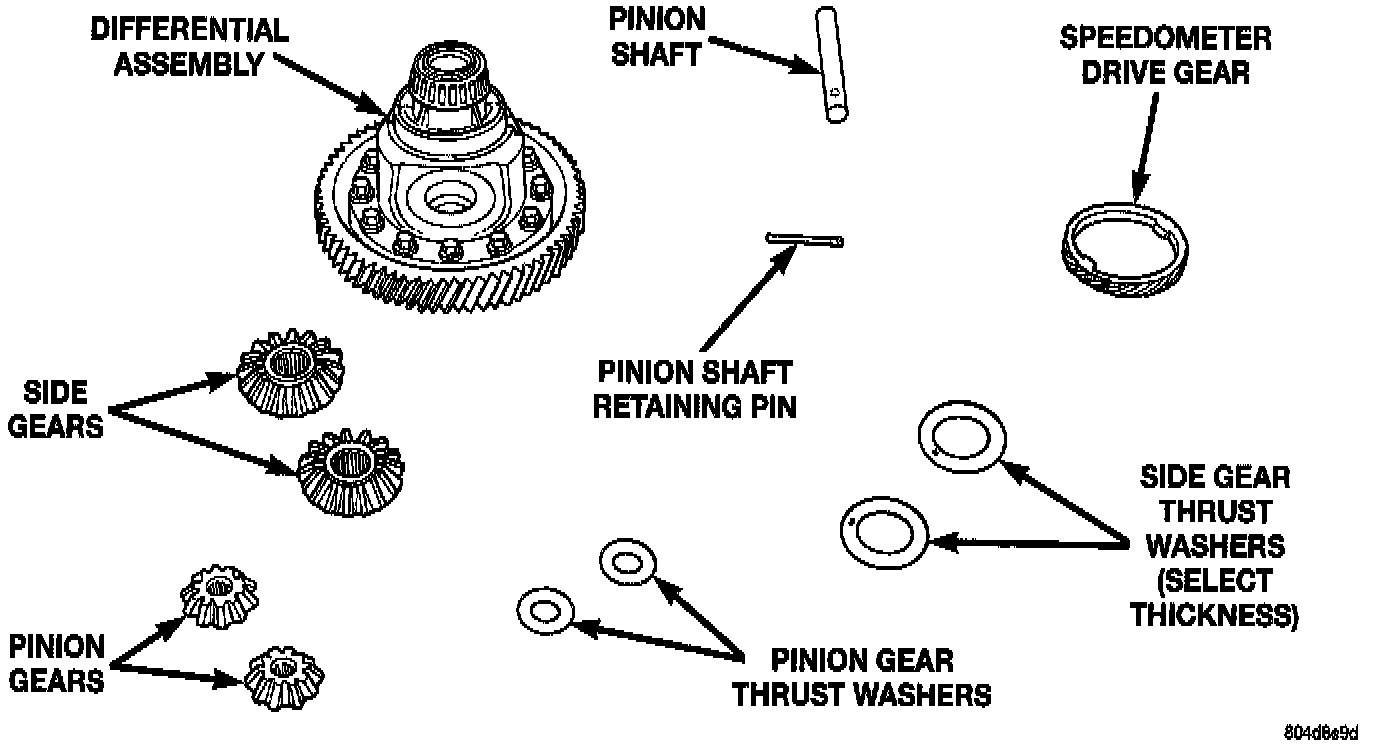 DIFFERENTIAL ASSEMBLY

PINION SHAFT

SPEEDOMETER DRIVE GEAR

SIDE GEARS

PINION SHAFT RETAINING PIN

SIDE GEAR THRUST WASHERS (SELECT THICKNESS)

PINION GEARS

PINION GEAR THRUST WASHERS

804d6a9d