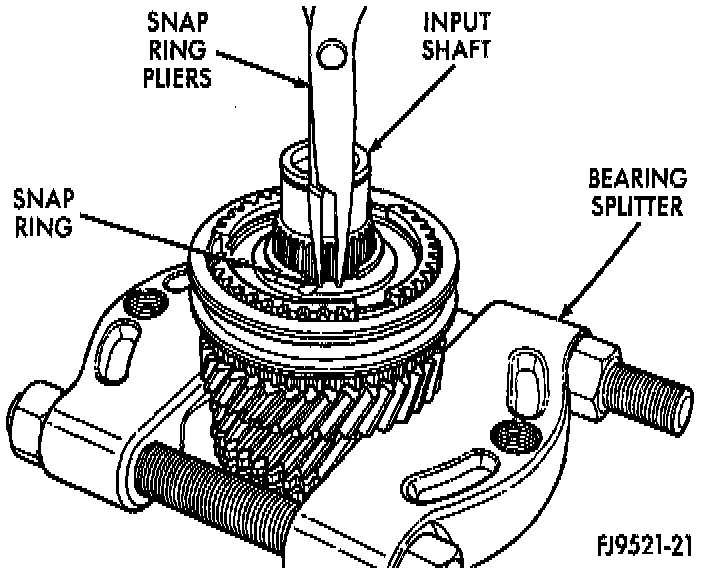 SNAP RING PLIERS

INPUT SHAFT

SNAP RING

BEARING SPLITTER

FJ9521-21