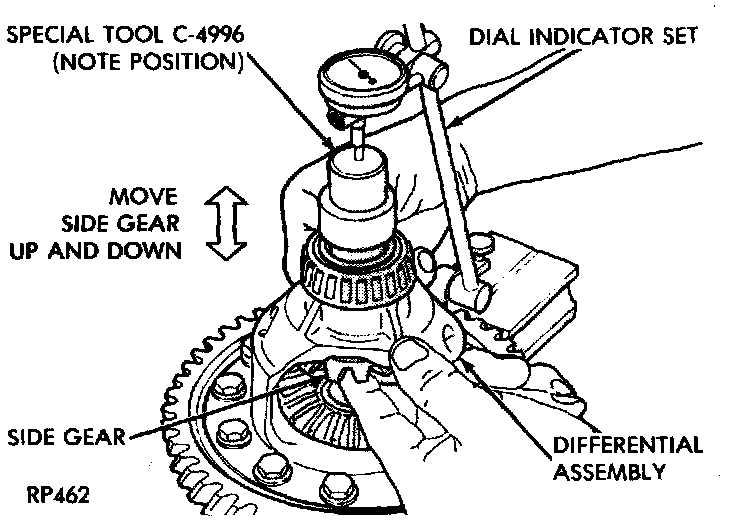 SPECIAL TOOL C-4996 (NOTE POSITION)

DIAL INDICATOR SET

MOVE SIDE GEAR UP AND DOWN

SIDE GEAR

DIFFERENTIAL ASSEMBLY

RP462