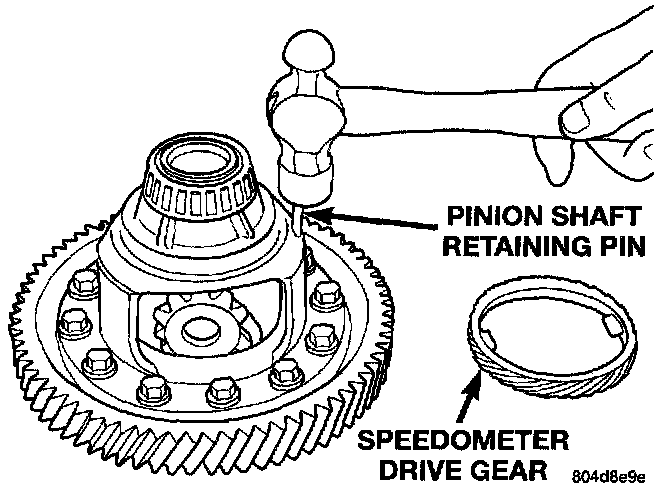 PINION SHAFT
RETAINING PIN

SPEEDOMETER
DRIVE GEAR

804d8e9e