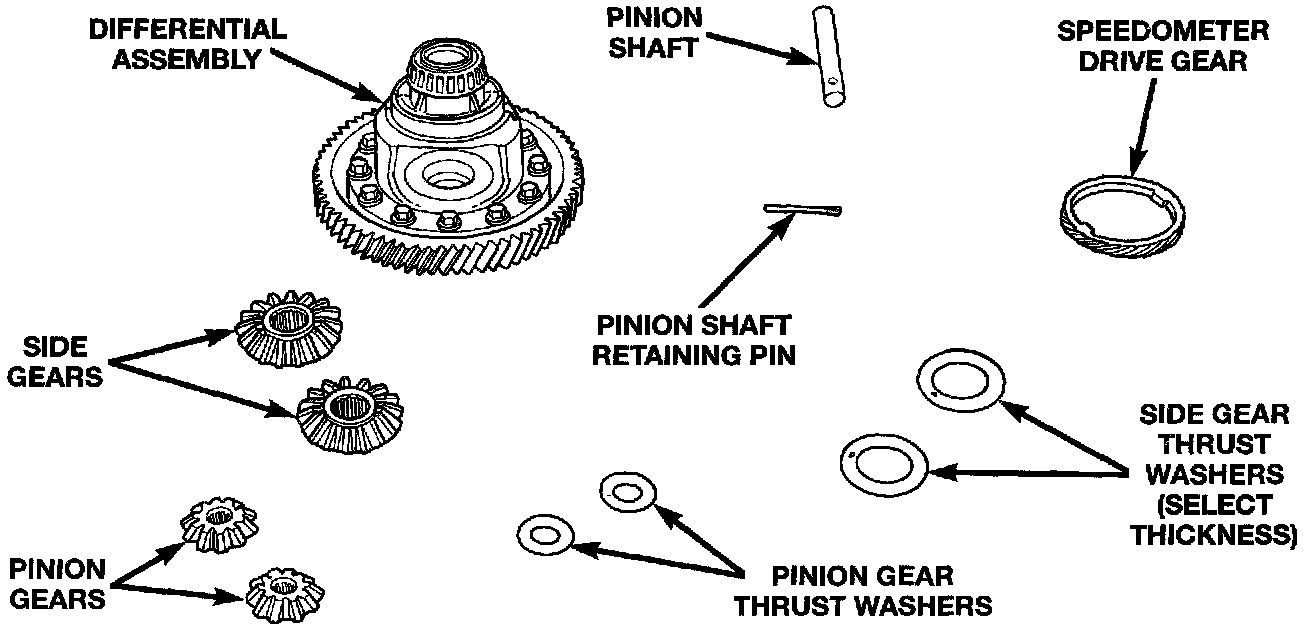 DIFFERENTIAL ASSEMBLY

PINION SHAFT

SPEEDOMETER DRIVE GEAR

PINION SHAFT RETAINING PIN

SIDE GEARS

SIDE GEAR THRUST WASHERS (SELECT THICKNESS)

PINION GEARS

PINION GEAR THRUST WASHERS