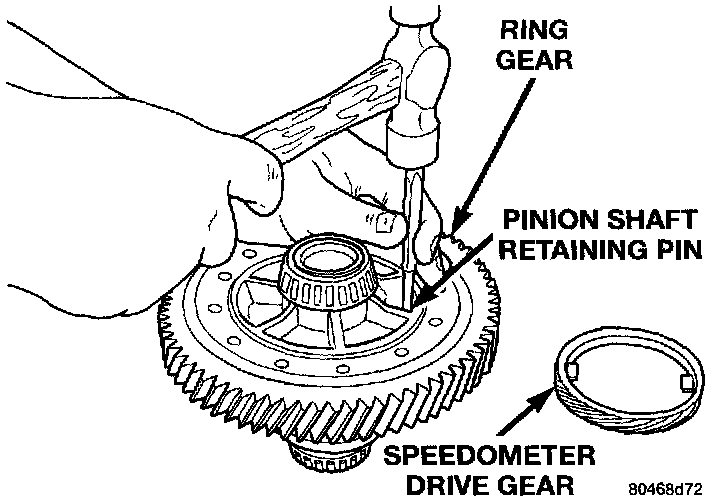 RING GEAR

PINION SHAFT RETAINING PIN

SPEEDOMETER DRIVE GEAR

80468d72