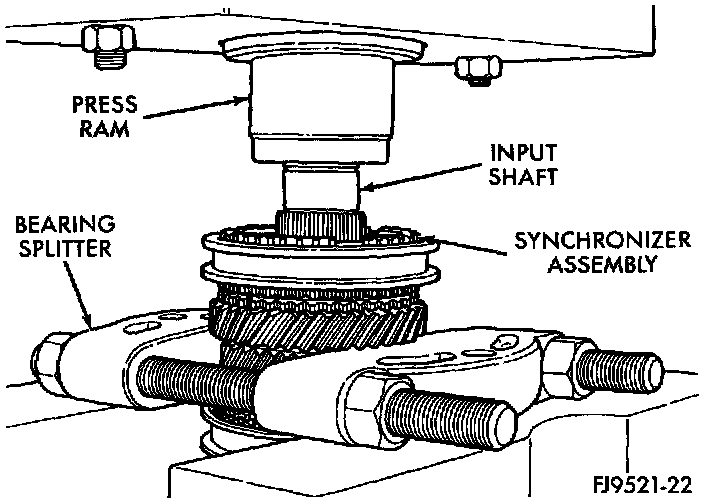 PRESS RAM

INPUT SHAFT

BEARING SPLITTER

SYNCHRONIZER ASSEMBLY

FJ9521-22