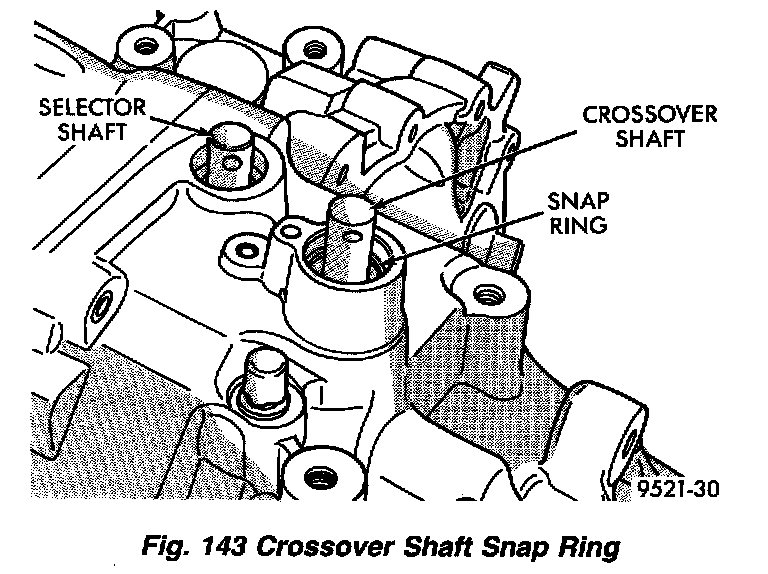 SELECTOR SHAFT

CROSSOVER SHAFT

SNAP RING

9521-30

Fig. 143 Crossover Shaft Snap Ring