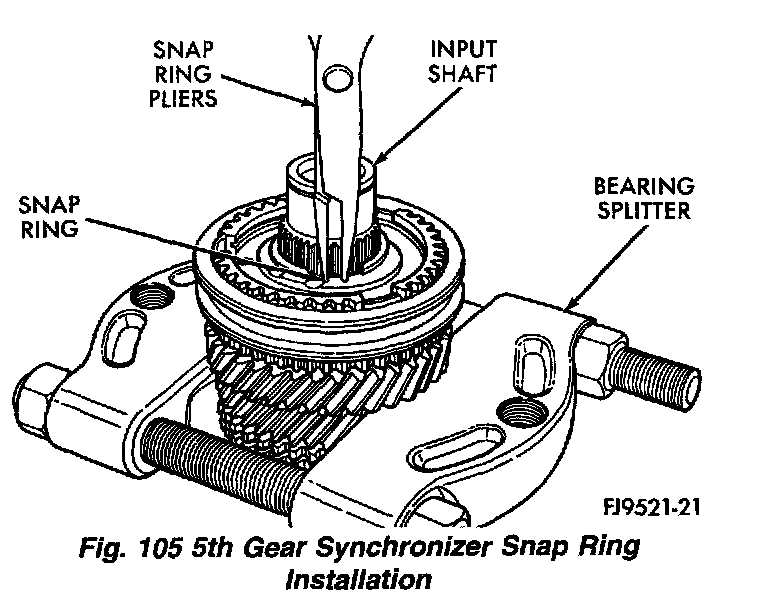 SNAP RING PLIERS

INPUT SHAFT

SNAP RING

BEARING SPLITTER

FJ9521-21

Fig. 105 5th Gear Synchronizer Snap Ring Installation