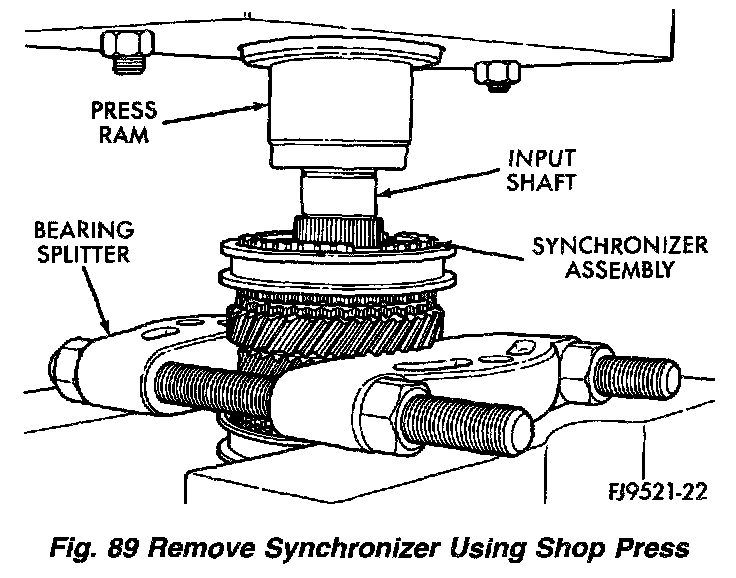 PRESS RAM

INPUT SHAFT

BEARING SPLITTER

SYNCHRONIZER ASSEMBLY

FJ9521-22

Fig. 89 Remove Synchronizer Using Shop Press