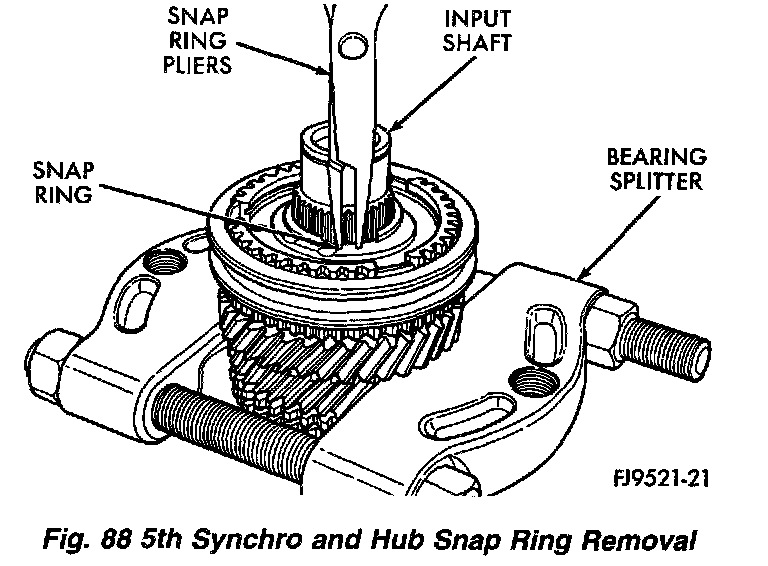 SNAP RING PLIERS

INPUT SHAFT

SNAP RING

BEARING SPLITTER

FJ9521-21

Fig. 88 5th Synchro and Hub Snap Ring Removal