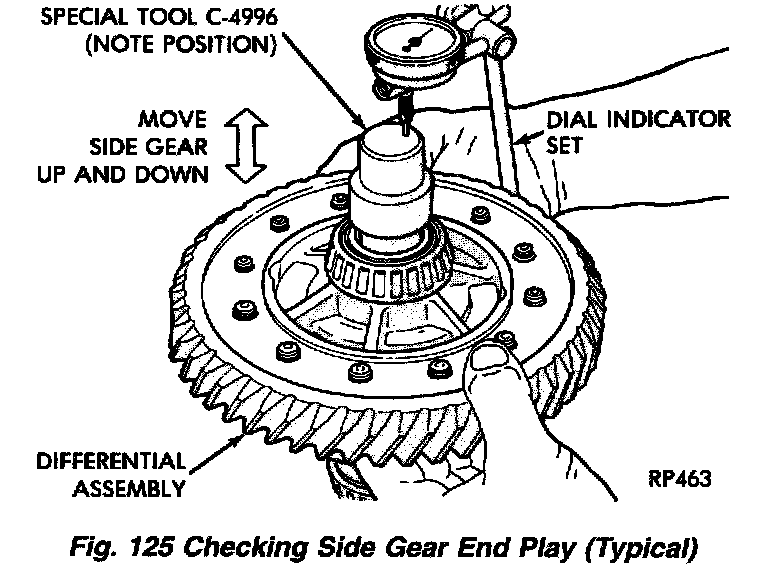 SPECIAL TOOL C-4996
(NOTE POSITION)

MOVE
SIDE GEAR
UP AND DOWN

DIAL INDICATOR
SET

DIFFERENTIAL
ASSEMBLY

RP463

Fig. 125 Checking Side Gear End Play (Typical)