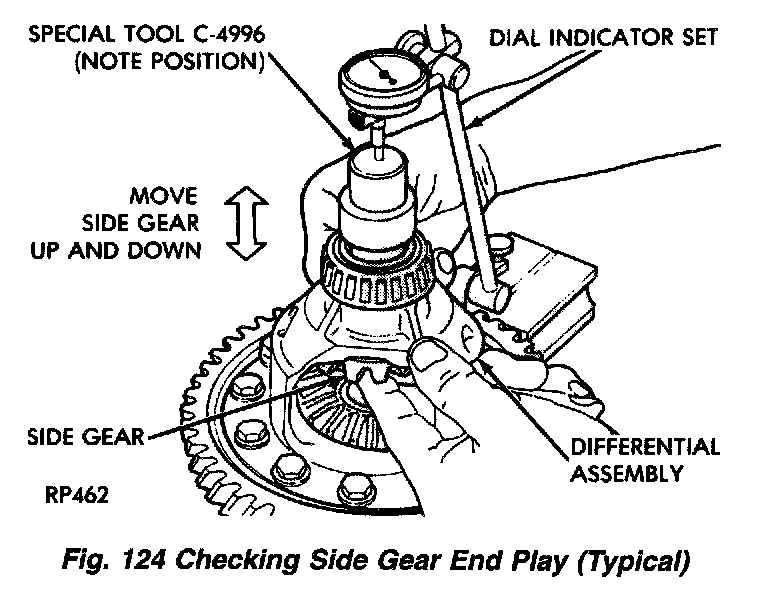 SPECIAL TOOL C-4996 (NOTE POSITION)

DIAL INDICATOR SET

MOVE SIDE GEAR UP AND DOWN

SIDE GEAR

DIFFERENTIAL ASSEMBLY

RP462

Fig. 124 Checking Side Gear End Play (Typical)