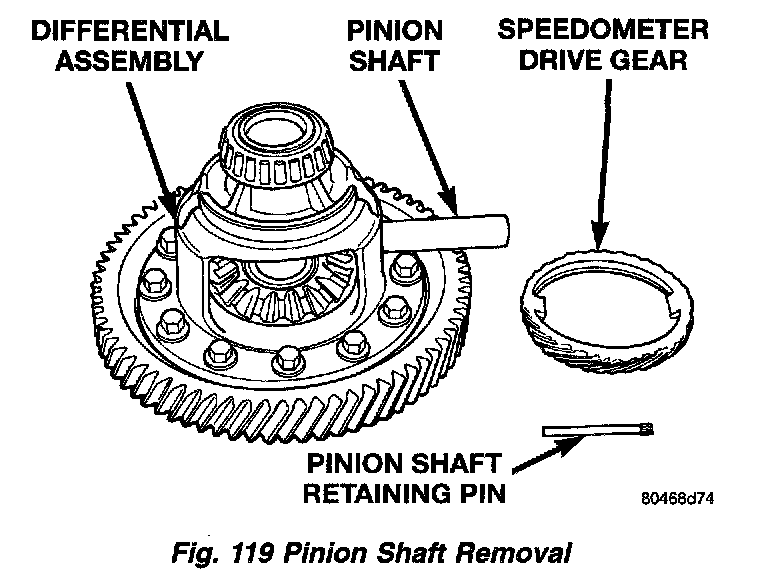 DIFFERENTIAL ASSEMBLY

PINION SHAFT

SPEEDOMETER DRIVE GEAR

PINION SHAFT RETAINING PIN

80468d74

Fig. 119 Pinion Shaft Removal