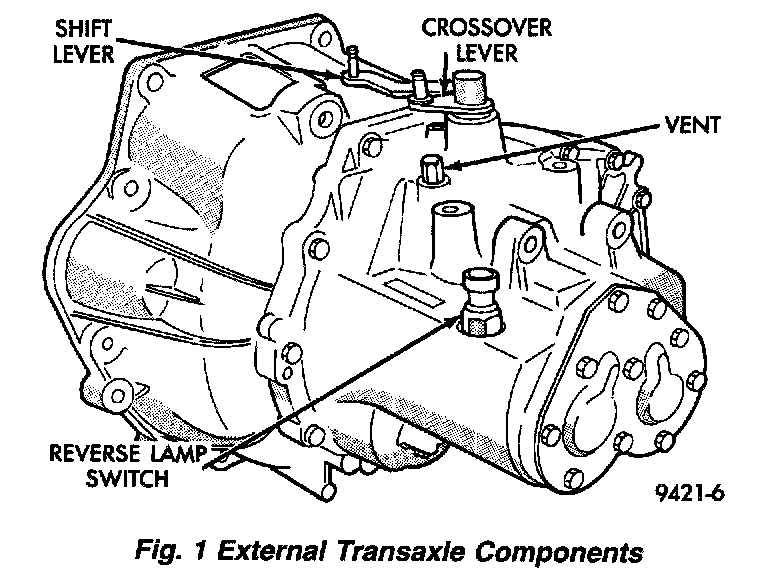 SHIFT LEVER

CROSSOVER LEVER

VENT

REVERSE LAMP SWITCH

9421-6

Fig. 1 External Transaxle Components