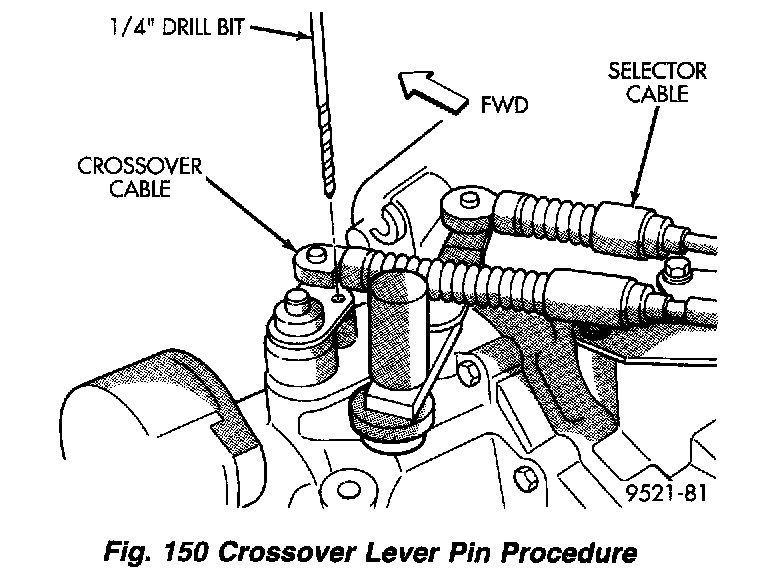 1/4" DRILL BIT

FWD

SELECTOR CABLE

CROSSOVER CABLE

9521-81

Fig. 150 Crossover Lever Pin Procedure