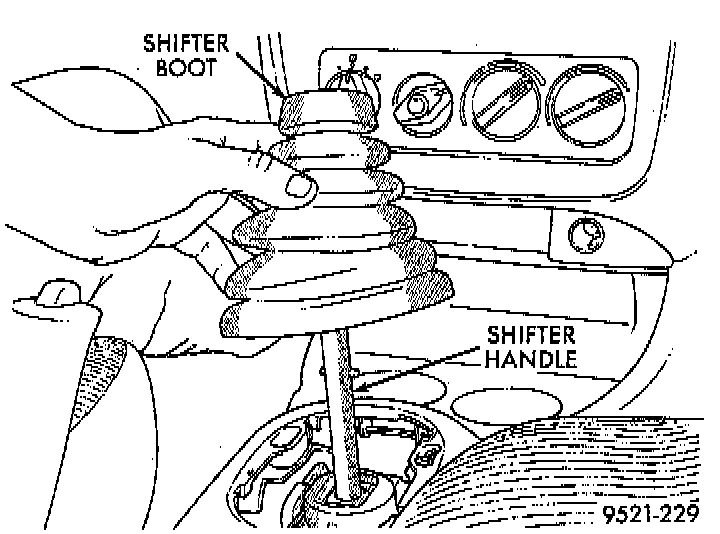 SHIFTER BOOT

SHIFTER HANDLE

9521-229