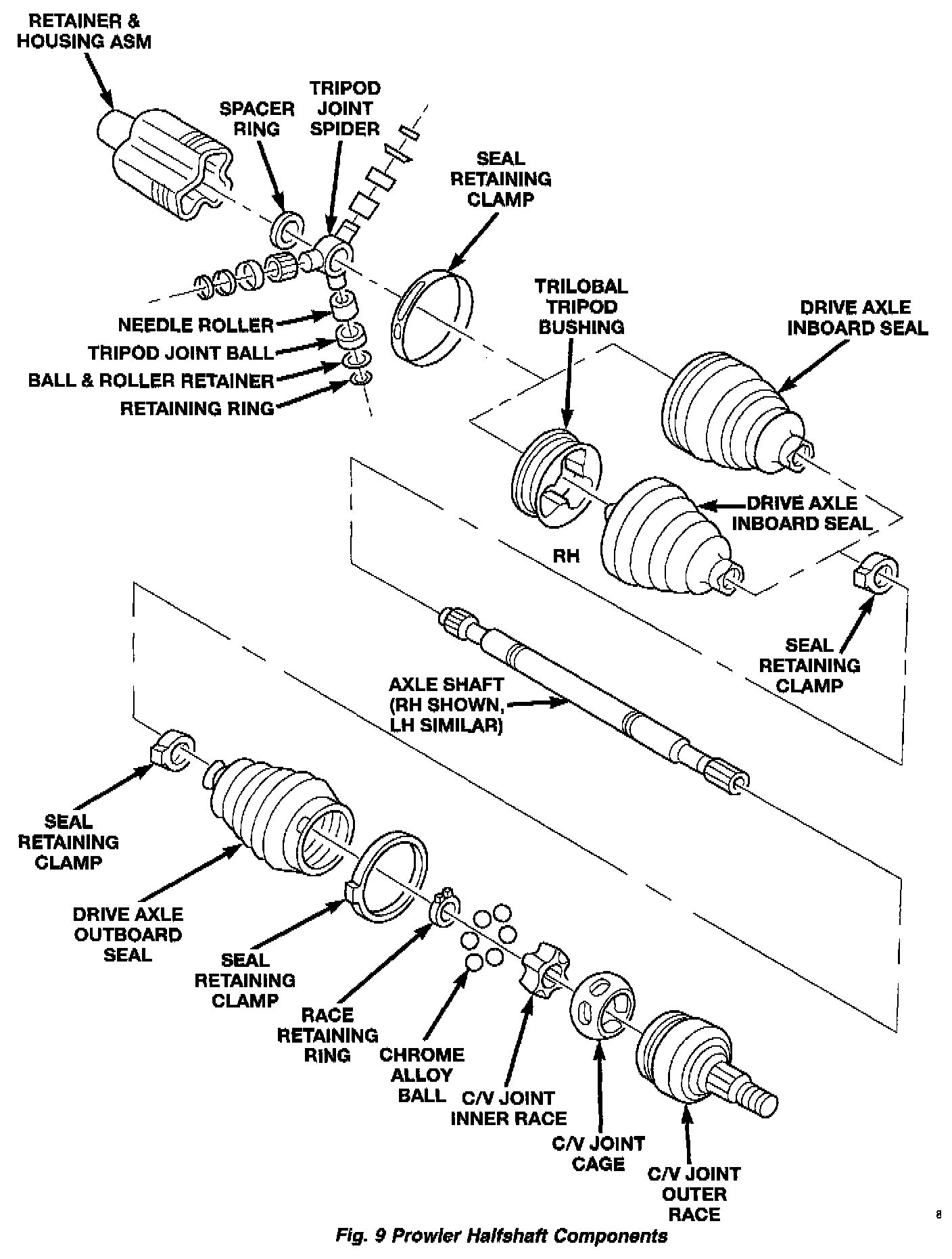 RETAINER & HOUSING ASM

SPACER RING

TRIPOD JOINT SPIDER

SEAL RETAINING CLAMP

NEEDLE ROLLER

TRIPOD JOINT BALL

BALL & ROLLER RETAINER

RETAINING RING

TRILOBAL TRIPOD BUSHING

DRIVE AXLE INBOARD SEAL

DRIVE AXLE INBOARD SEAL

RH

SEAL RETAINING CLAMP

AXLE SHAFT (RH SHOWN, LH SIMILAR)

SEAL RETAINING CLAMP

DRIVE AXLE OUTBOARD SEAL

SEAL RETAINING CLAMP

RACE RETAINING RING

CHROME ALLOY BALL

C/V JOINT INNER RACE

C/V JOINT CAGE

C/V JOINT OUTER RACE

8

Fig. 9 Prowler Halfshaft Components