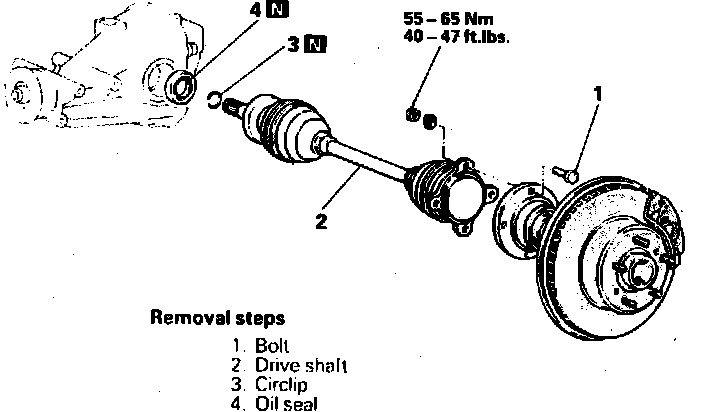 4 N

3 N

55 – 65 Nm
40 – 47 ft.lbs.

1

2

Removal steps
1. Bolt
2. Drive shaft
3. Circlip
4. Oil seal