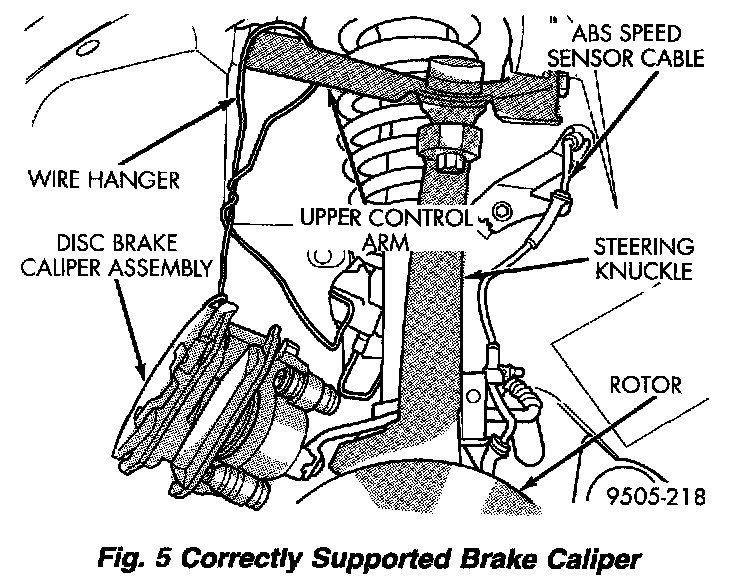 ABS SPEED SENSOR CABLE

WIRE HANGER

UPPER CONTROL ARM

DISC BRAKE CALIPER ASSEMBLY

STEERING KNUCKLE

ROTOR

9505-218

Fig. 5 Correctly Supported Brake Caliper