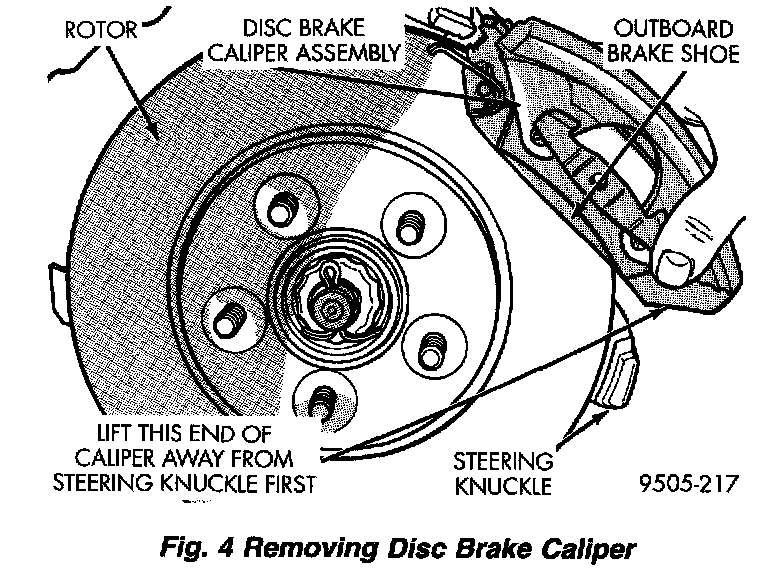 ROTOR

DISC BRAKE CALIPER ASSEMBLY

OUTBOARD BRAKE SHOE

LIFT THIS END OF CALIPER AWAY FROM STEERING KNUCKLE FIRST

STEERING KNUCKLE

9505-217

Fig. 4 Removing Disc Brake Caliper