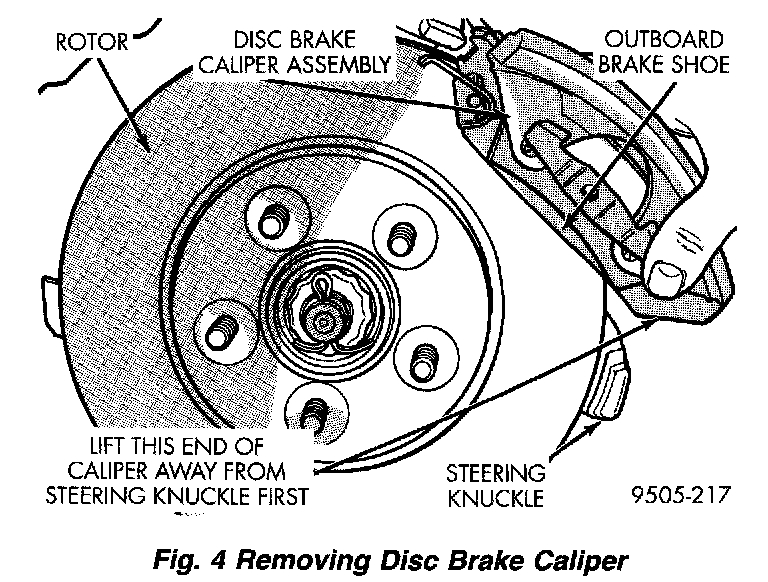 ROTOR

DISC BRAKE CALIPER ASSEMBLY

OUTBOARD BRAKE SHOE

LIFT THIS END OF CALIPER AWAY FROM STEERING KNUCKLE FIRST

STEERING KNUCKLE

9505-217

Fig. 4 Removing Disc Brake Caliper