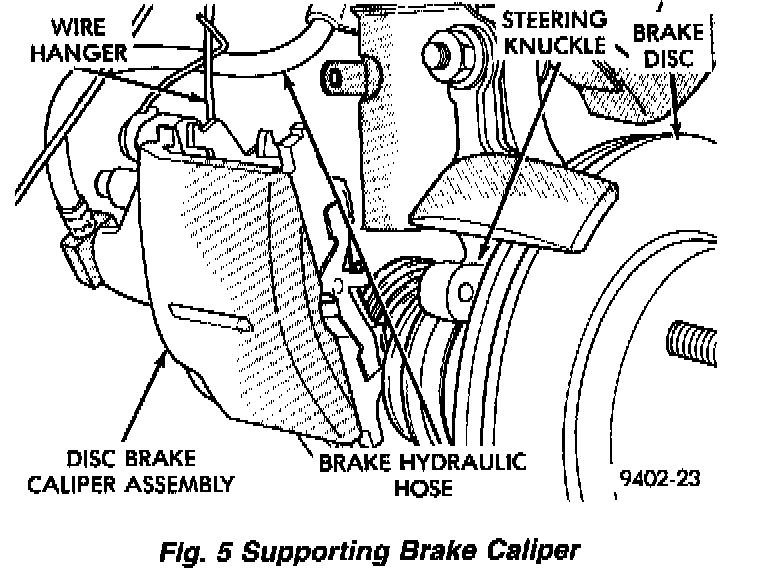 WIRE HANGER

STEERING KNUCKLE

BRAKE DISC

DISC BRAKE CALIPER ASSEMBLY

BRAKE HYDRAULIC HOSE

9402-23

Fig. 5 Supporting Brake Caliper