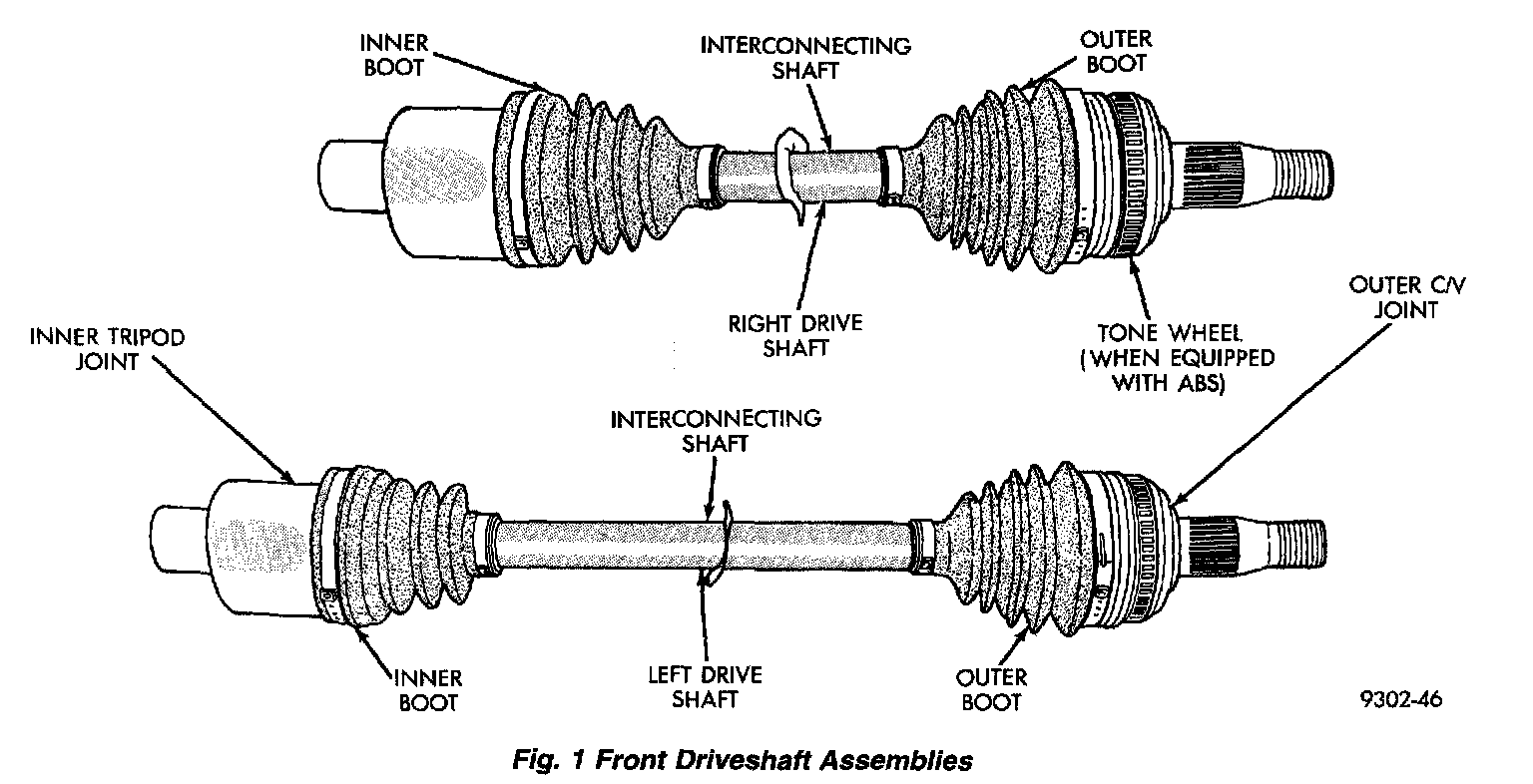 INNER BOOT

INTERCONNECTING SHAFT

OUTER BOOT

RIGHT DRIVE SHAFT

TONE WHEEL (WHEN EQUIPPED WITH ABS)

OUTER C/V JOINT

INNER TRIPOD JOINT

INTERCONNECTING SHAFT

INNER BOOT

LEFT DRIVE SHAFT

OUTER BOOT

9302-46

Fig. 1 Front Driveshaft Assemblies