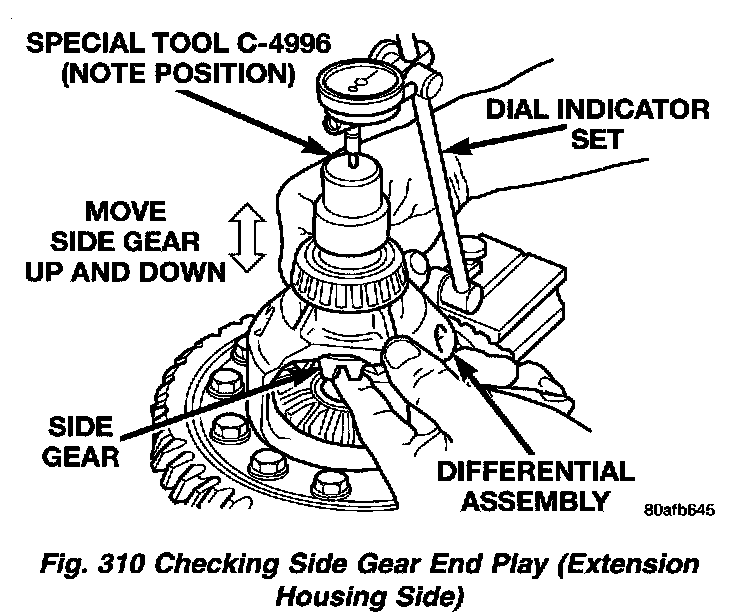 SPECIAL TOOL C-4996
(NOTE POSITION)

DIAL INDICATOR
SET

MOVE
SIDE GEAR
UP AND DOWN

SIDE
GEAR

DIFFERENTIAL
ASSEMBLY

80afb645

Fig. 310 Checking Side Gear End Play (Extension Housing Side)