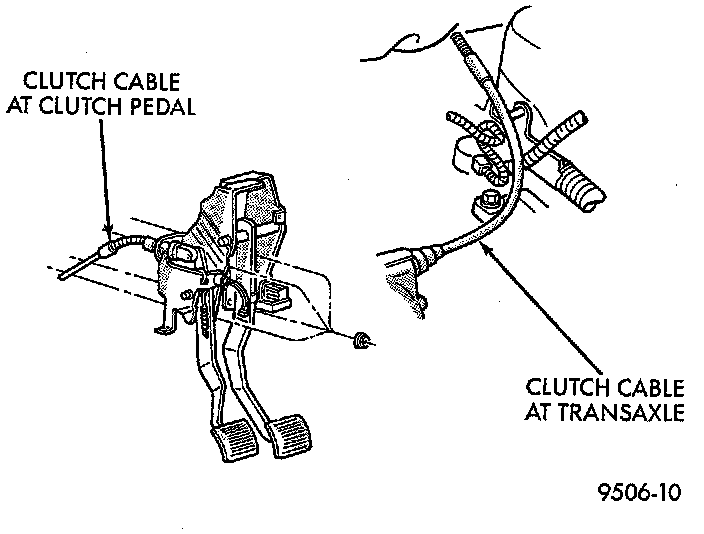 CLUTCH CABLE AT CLUTCH PEDAL

CLUTCH CABLE AT TRANSAXLE

9506-10