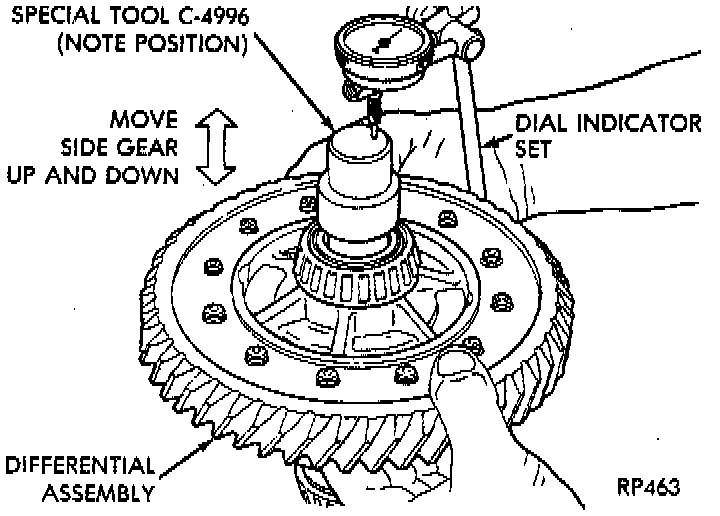 SPECIAL TOOL C-4996 (NOTE POSITION)

MOVE SIDE GEAR UP AND DOWN

DIAL INDICATOR SET

DIFFERENTIAL ASSEMBLY

RP463