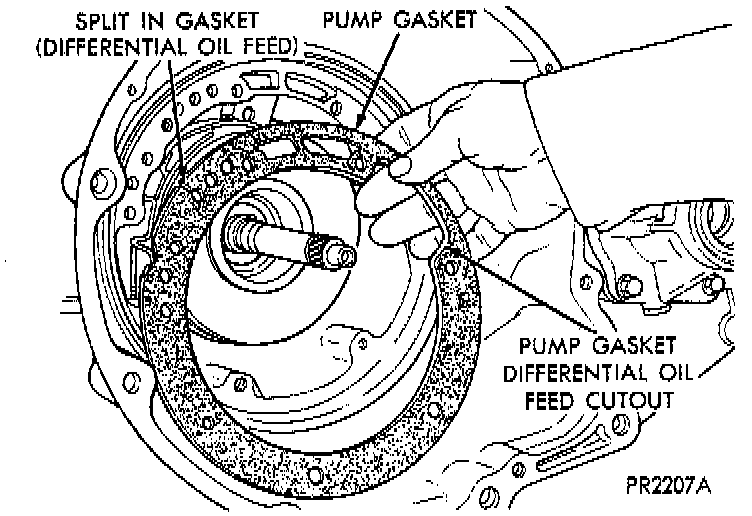 SPLIT IN GASKET
(DIFFERENTIAL OIL FEED)

PUMP GASKET

PUMP GASKET
DIFFERENTIAL OIL
FEED CUTOUT

PR2207A