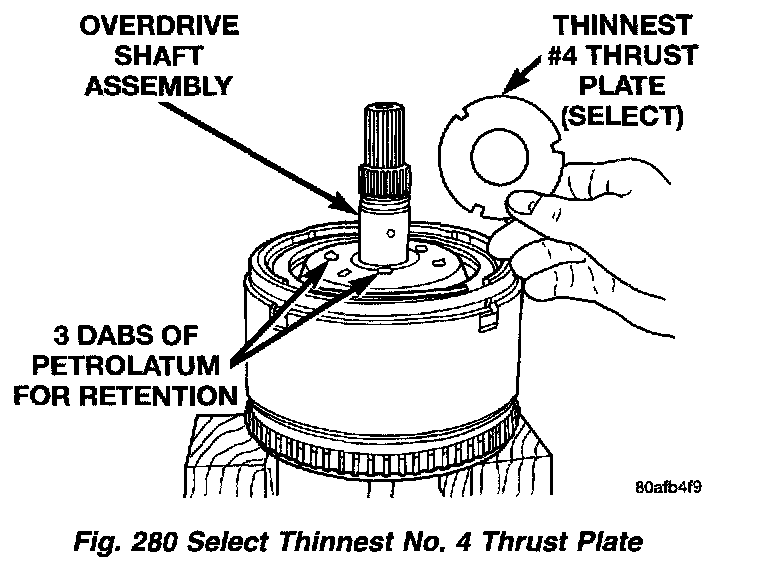 OVERDRIVE SHAFT ASSEMBLY

THINNEST #4 THRUST PLATE (SELECT)

3 DABS OF PETROLATUM FOR RETENTION

80afb4f9

Fig. 280 Select Thinnest No. 4 Thrust Plate