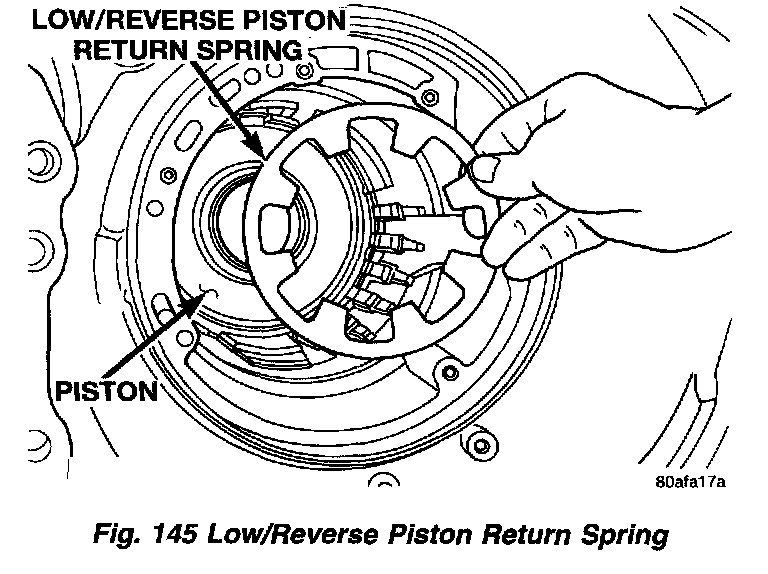 LOW/REVERSE PISTON RETURN SPRING

PISTON

80afa17a

Fig. 145 Low/Reverse Piston Return Spring